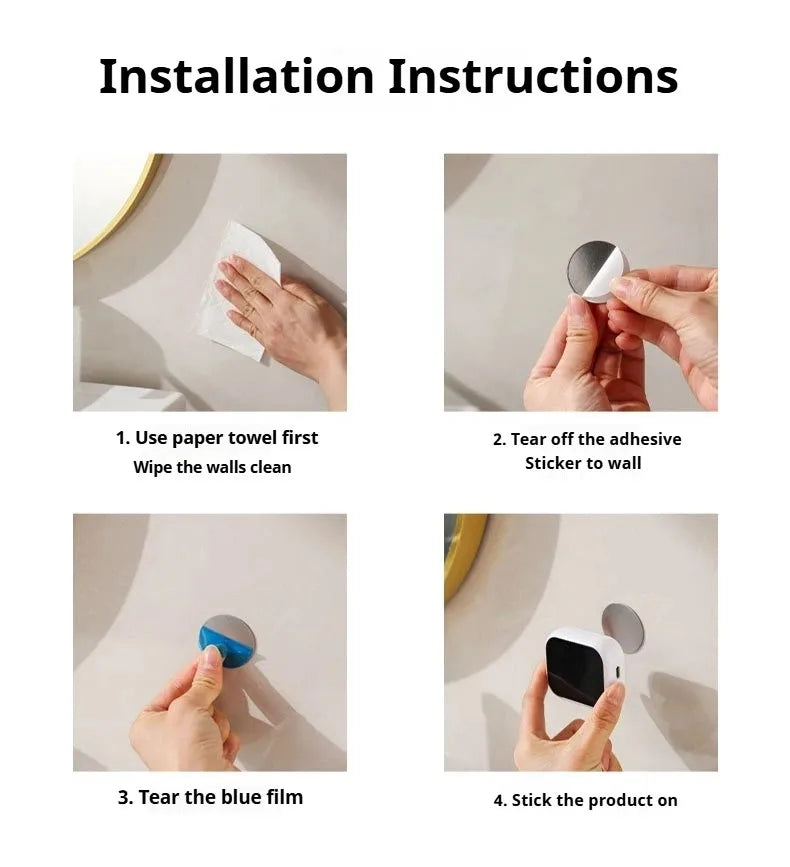 Installation Instructions

1. Use paper towel first
Wipe the walls clean

2. Tear off the adhesive
Sticker to wall

3. Tear the blue film

4. Stick the product on